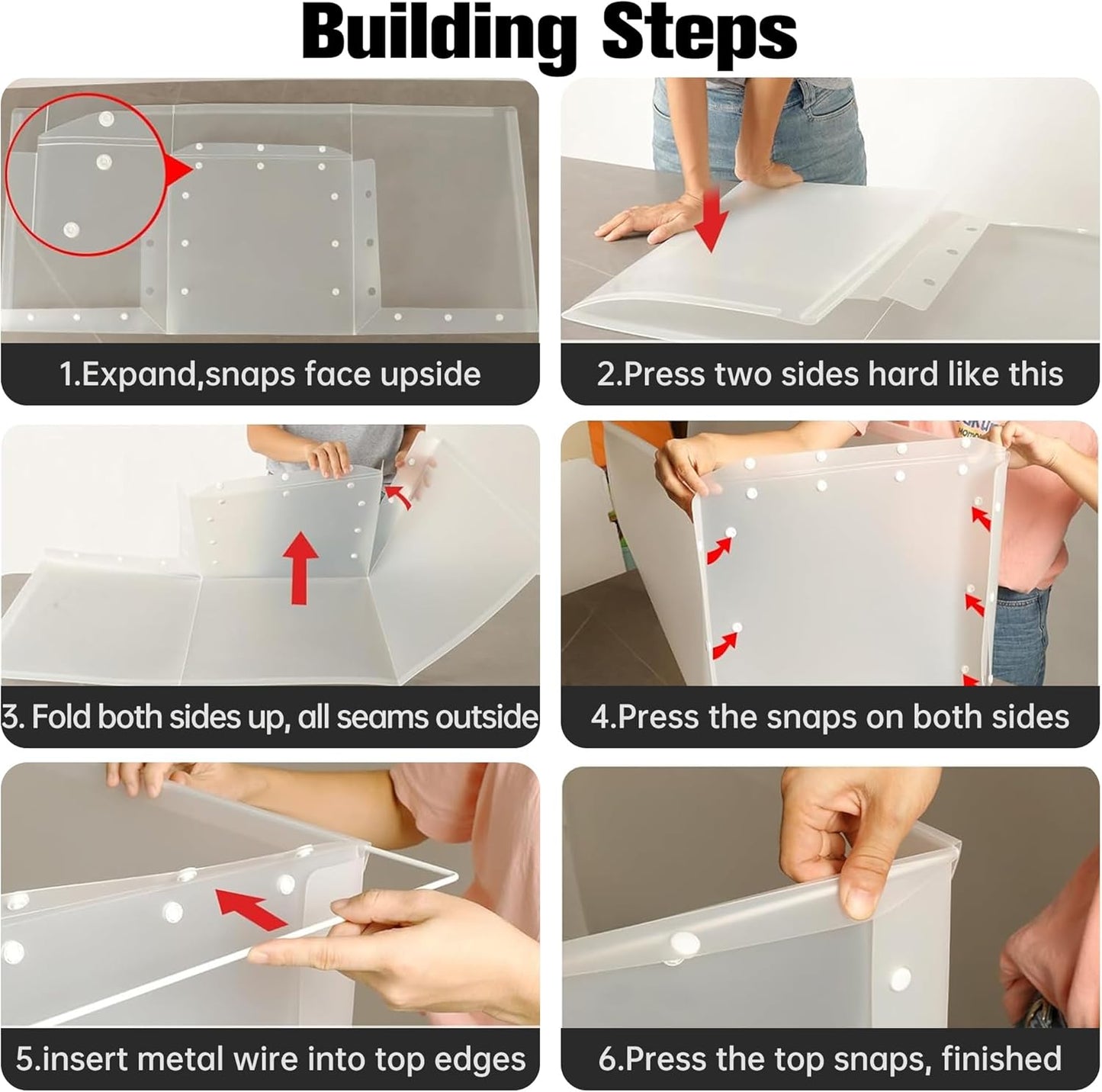 Building Steps

1.Expand,snaps face upside

2.Press two sides hard like this

3. Fold both sides up, all seams outside

4.Press the snaps on both sides

5.insert metal wire into top edges

6.Press the top snaps, finished