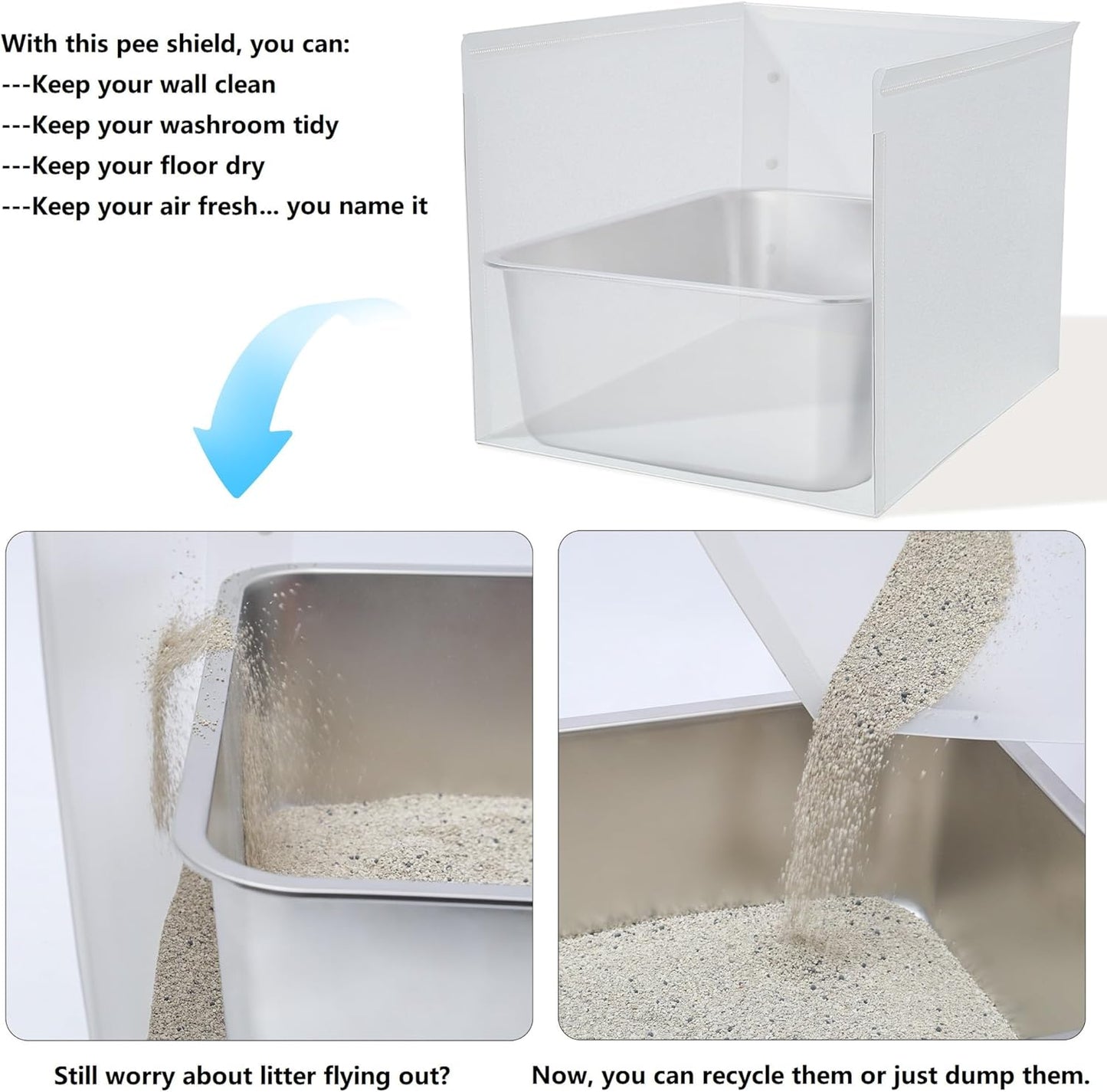 With this pee shield, you can:
---Keep your wall clean
---Keep your washroom tidy
---Keep your floor dry
---Keep your air fresh... you name it

Still worry about litter flying out?

Now, you can recycle them or just dump them.