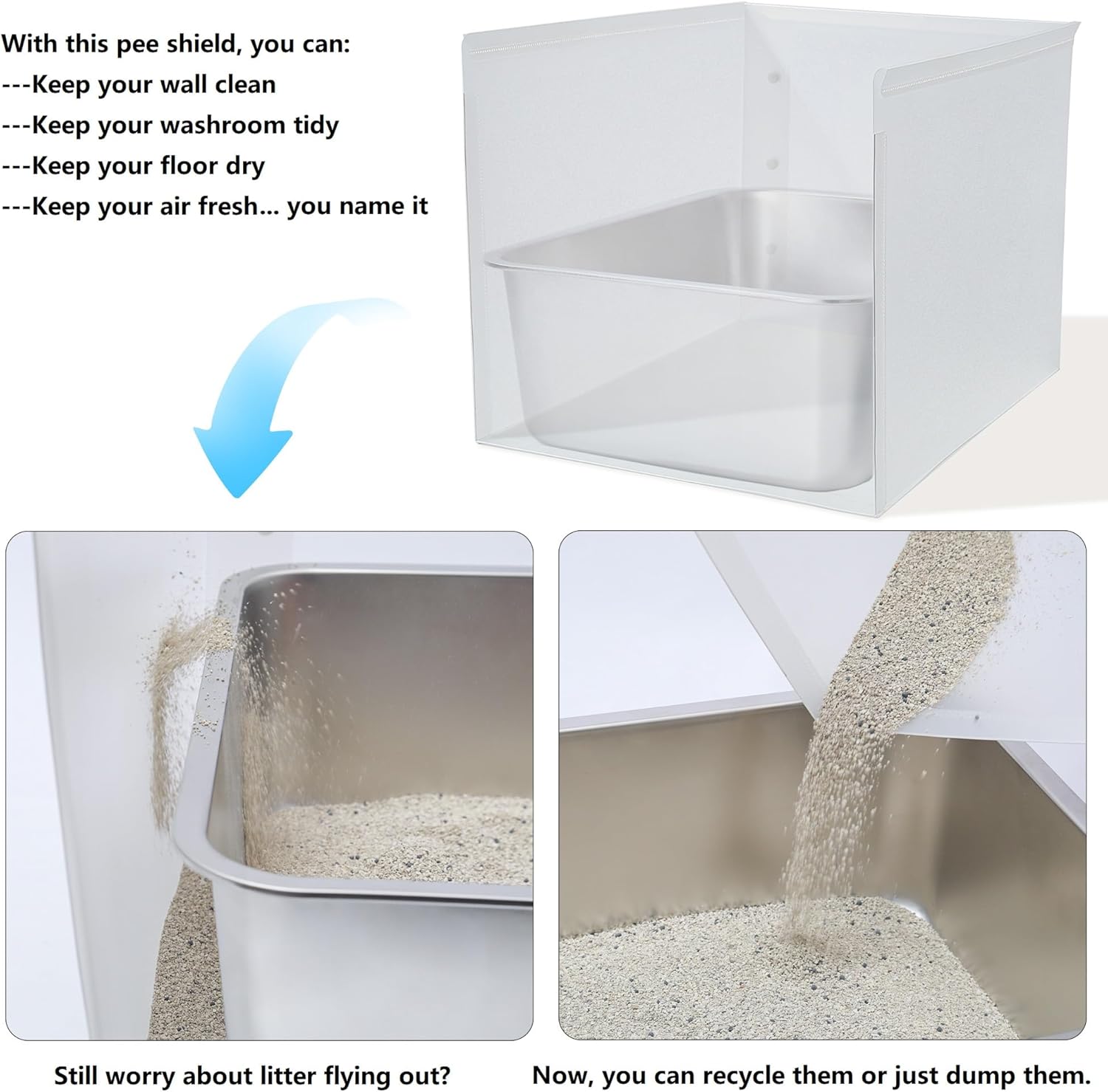 With this pee shield, you can:
---Keep your wall clean
---Keep your washroom tidy
---Keep your floor dry
---Keep your air fresh... you name it

Still worry about litter flying out?

Now, you can recycle them or just dump them.