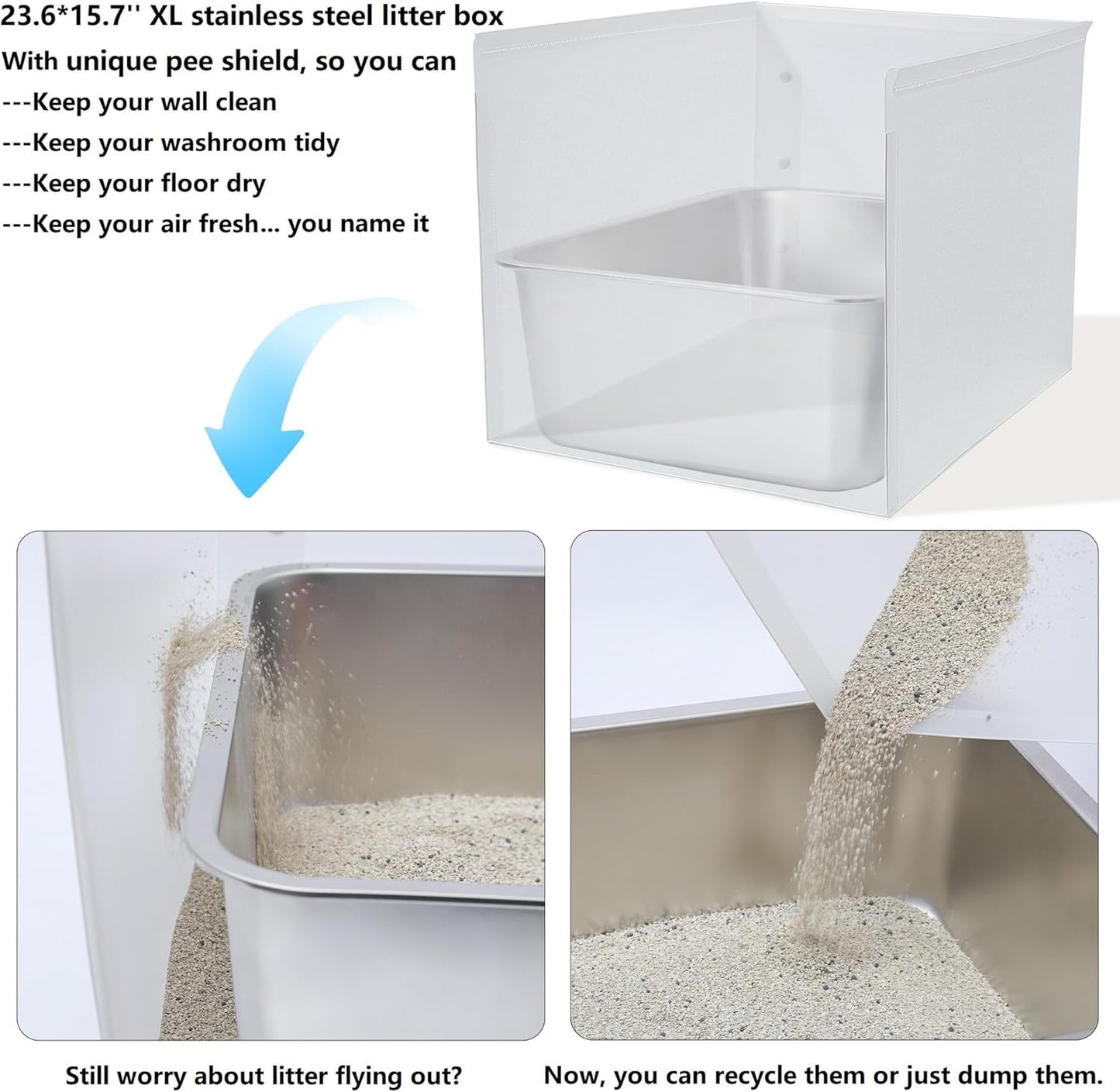 23.6*15.7'' XL stainless steel litter box
With unique pee shield, so you can
---Keep your wall clean
---Keep your washroom tidy
---Keep your floor dry
---Keep your air fresh... you name it

Still worry about litter flying out?

Now, you can recycle them or just dump them.